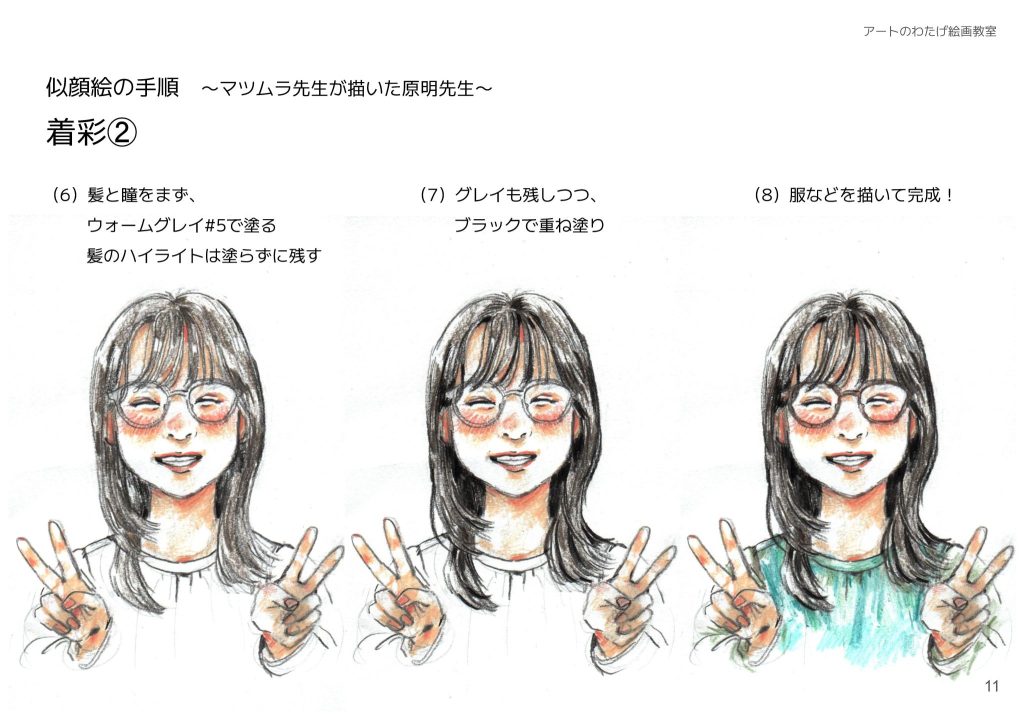 アートのわたげ絵画教室

似顔絵の手順　～マツムラ先生が描いた原明先生～

着彩②

（6）髪と瞳をまず、
ウォームグレイ#5で塗る
髪のハイライトは塗らずに残す

（7）グレイも残しつつ、
ブラックで重ね塗り

（8）服などを描いて完成！

11